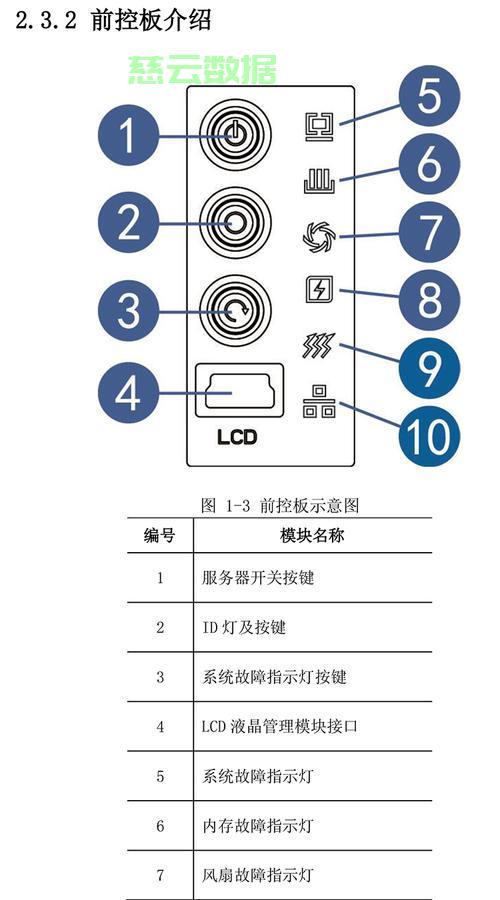 2.3.2 前控板介绍

慈云数据

1
2
3
4
LCD
5
6
7
8
9
10

图 1-3 前控板示意图

| 编号 | 模块名称 |
|---|---|
| 1 | 服务器开关按键 |
| 2 | ID 灯及按键 |
| 3 | 系统故障指示灯按键 |
| 4 | LCD 液晶管理模块接口 |
| 5 | 系统故障指示灯 |
| 6 | 内存故障指示灯 |
| 7 | 风扇故障指示灯 |