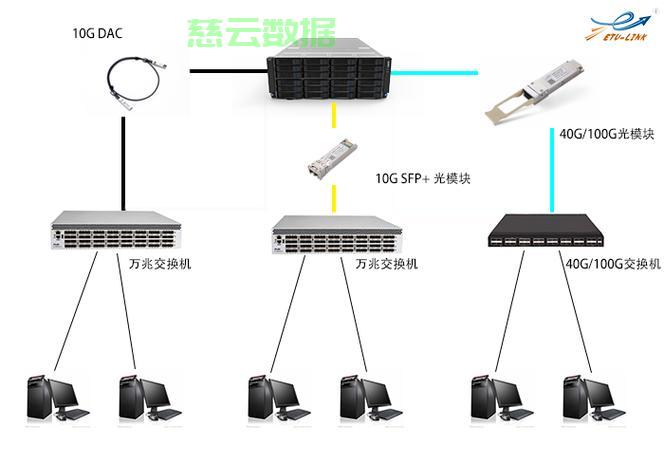 10G DAC

慈云数据

ETU-LINK

40G/100G光模块

10G SFP+ 光模块

万兆交换机

万兆交换机

40G/100G交换机