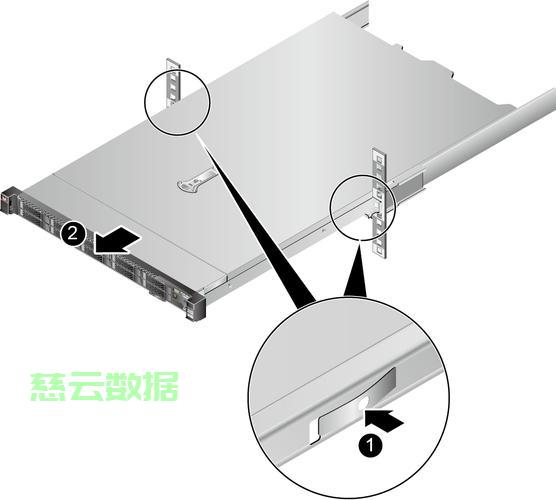 2

慈云数据

1